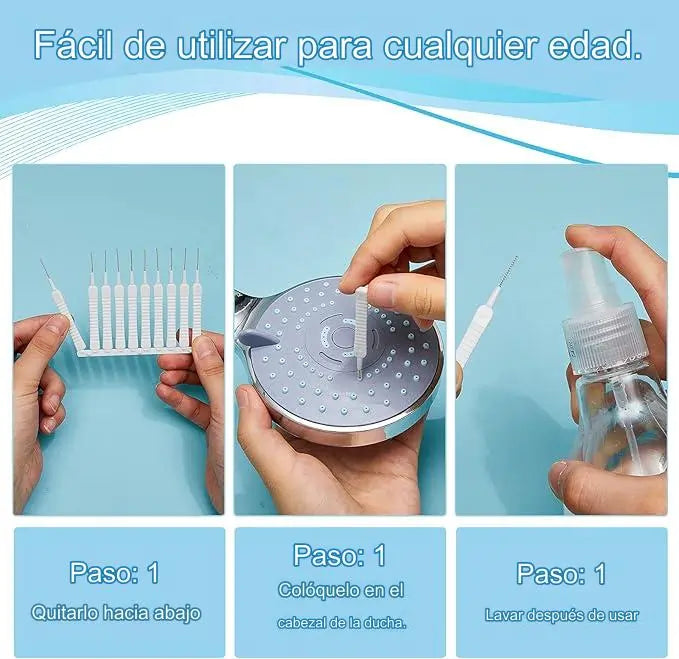 Fácil de utilizar para cualquier edad.

Paso: 1
Quitarlo hacia abajo

Paso: 1
Colóquelo en el cabezal de la ducha.

Paso: 1
Lavar después de usar