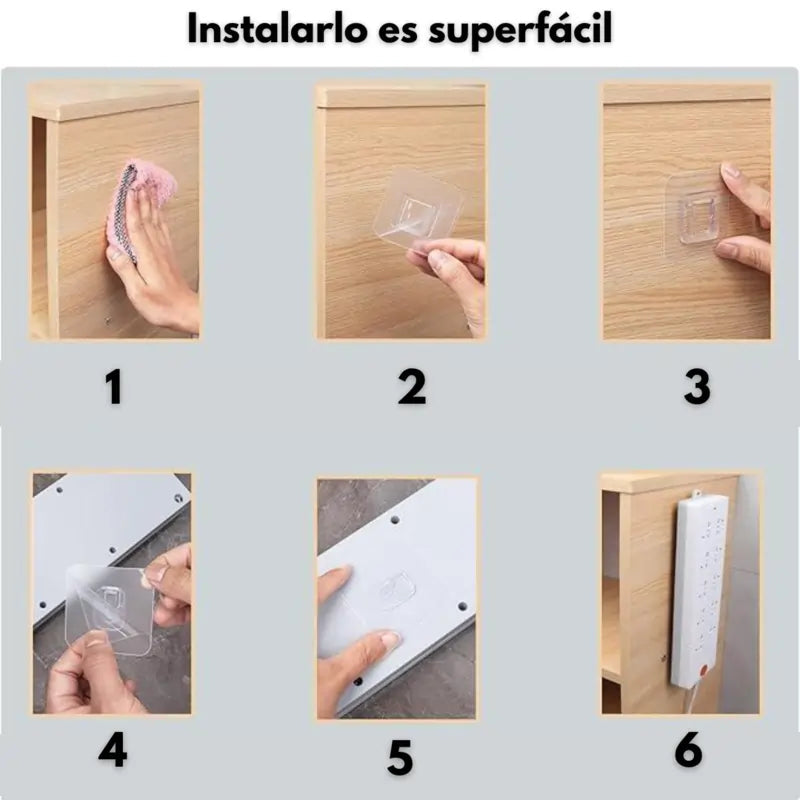 Instalarlo es superfácil

1

2

3

4

5

6